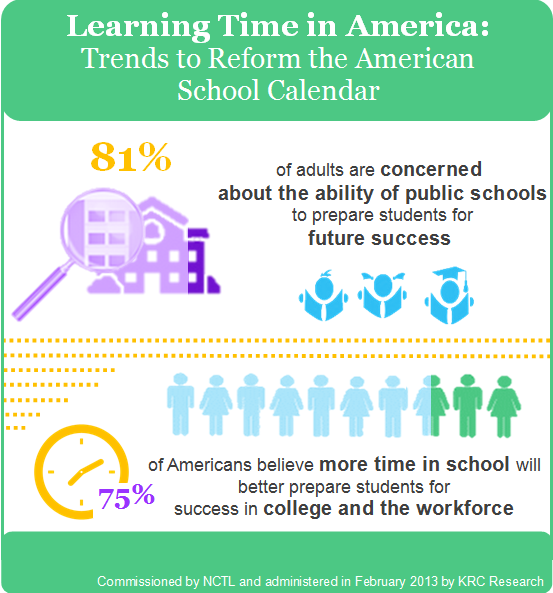 Learning Time in America:
Trends to Reform the American School Calendar

81%

of adults are concerned about the ability of public schools to prepare students for future success

75%

of Americans believe more time in school will better prepare students for success in college and the workforce

Commissioned by NCTL and administered in February 2013 by KRC Research